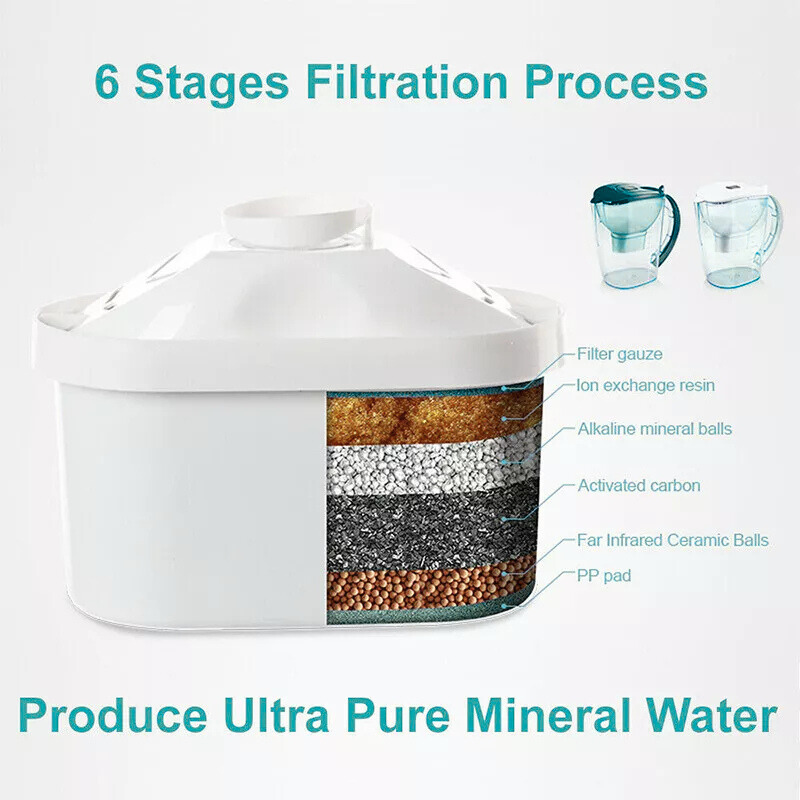 6 Stages Filtration Process

Filter gauze
Ion exchange resin
Alkaline mineral balls
Activated carbon
Far Infrared Ceramic Balls
PP pad

Produce Ultra Pure Mineral Water