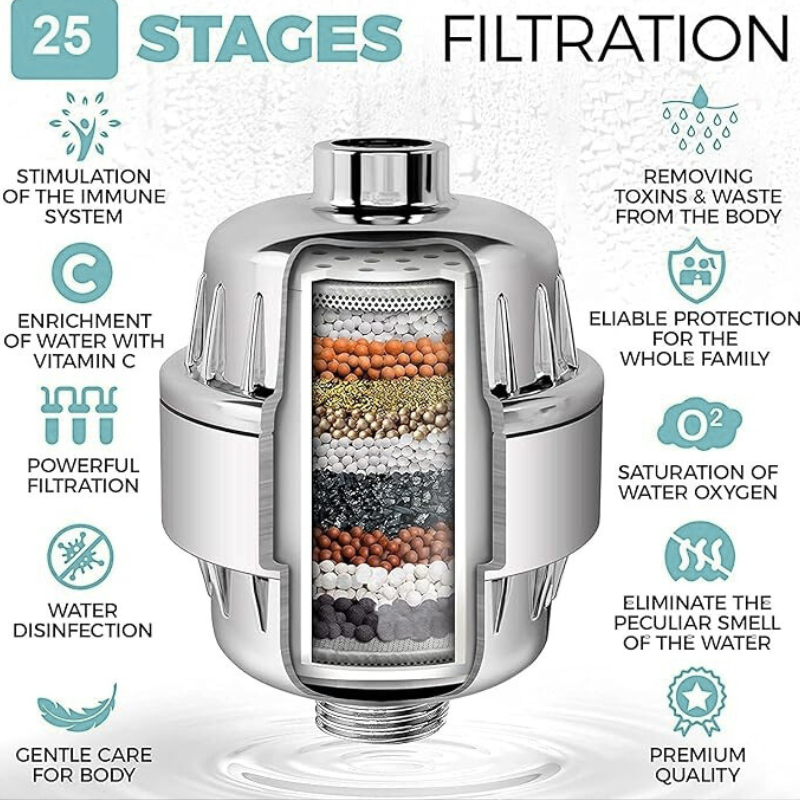 25 STAGES FILTRATION

STIMULATION OF THE IMMUNE SYSTEM

C

ENRICHMENT OF WATER WITH VITAMIN C

POWERFUL FILTRATION

WATER DISINFECTION

GENTLE CARE FOR BODY

REMOVING TOXINS & WASTE FROM THE BODY

ELIABLE PROTECTION FOR THE WHOLE FAMILY

$O^2$

SATURATION OF WATER OXYGEN

ELIMINATE THE PECULIAR SMELL OF THE WATER

PREMIUM QUALITY